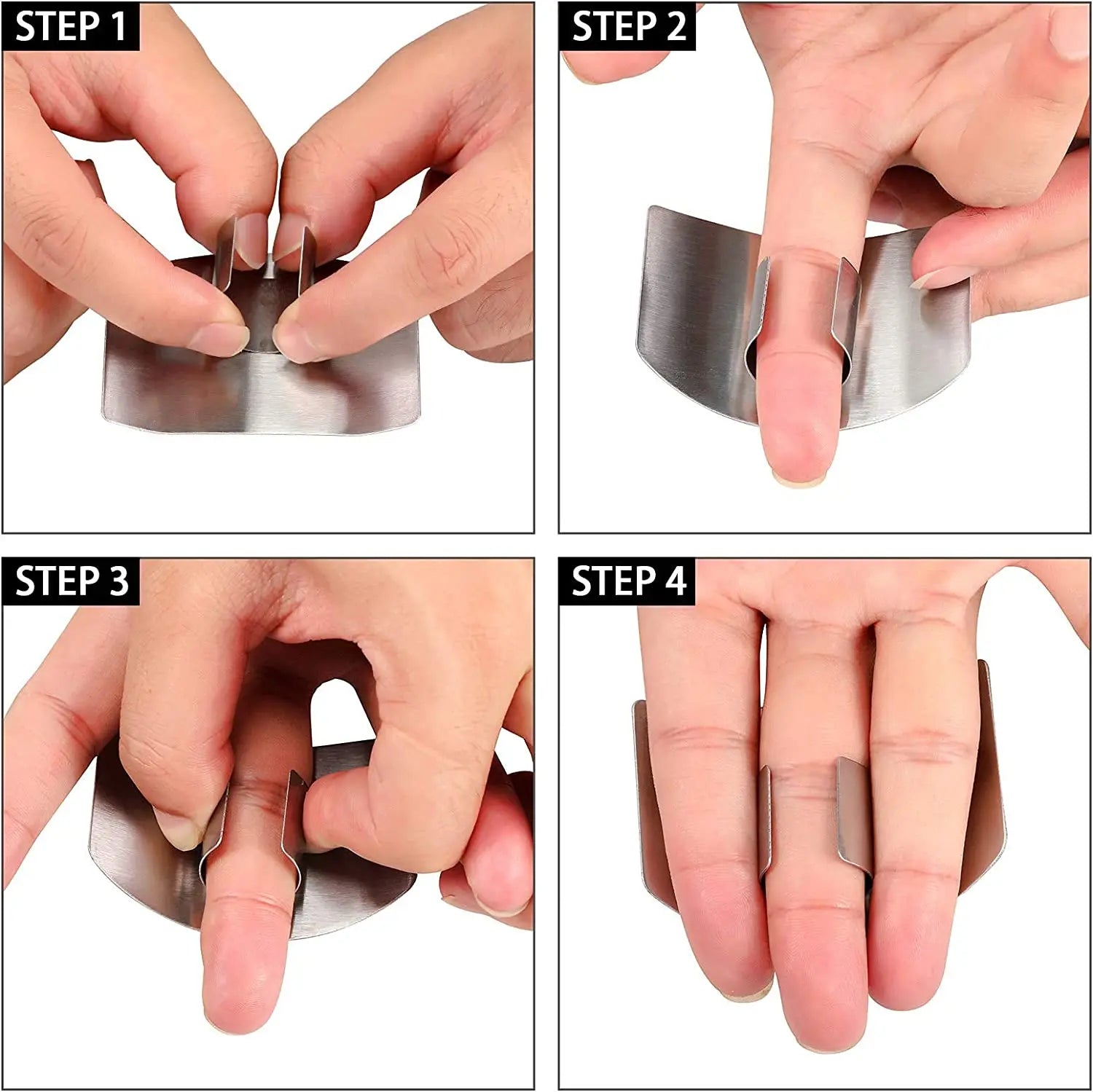 STEP 1

STEP 2

STEP 3

STEP 4