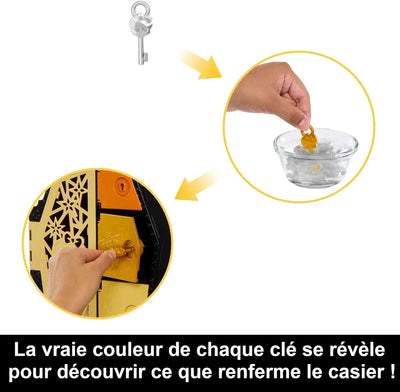 La vraie couleur de chaque clé se révèle pour découvrir ce que renferme le casier !