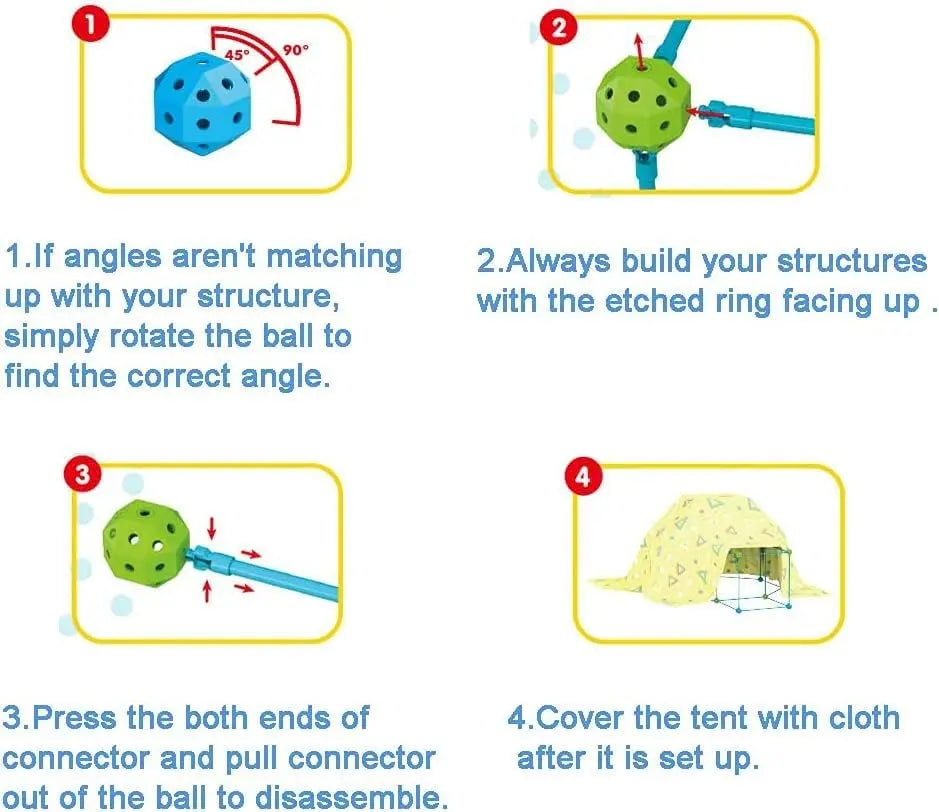 1

45°

90°

1.If angles aren't matching up with your structure, simply rotate the ball to find the correct angle.

2

2.Always build your structures with the etched ring facing up .

3

3.Press the both ends of connector and pull connector out of the ball to disassemble.

4

4.Cover the tent with cloth after it is set up.